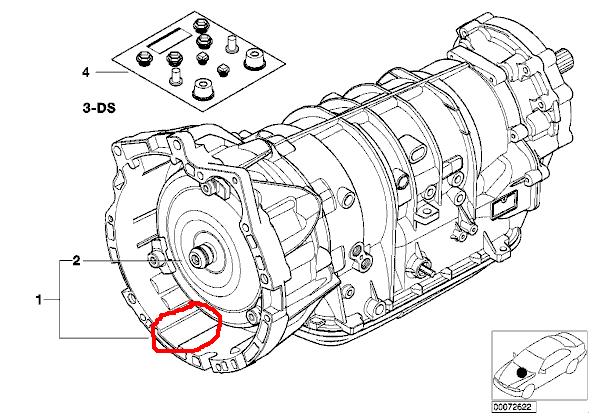 4

3-DS

2

1

00072622