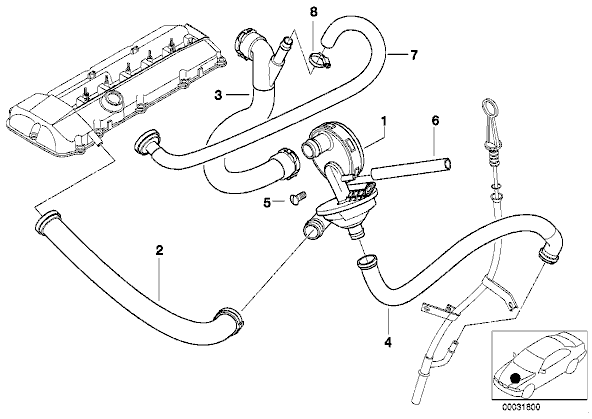 8
7
3
1
6
5
2
4
00031800