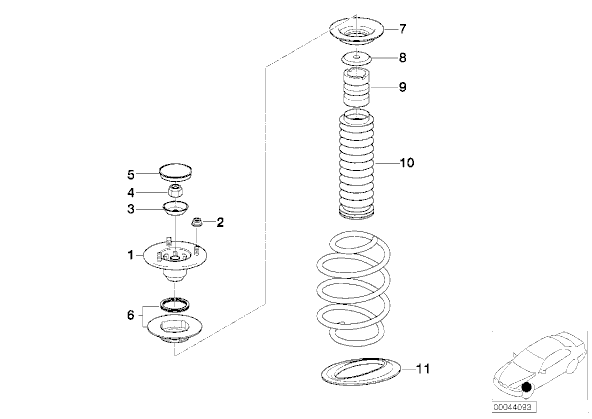 7
8
9
10
5
4
3
2
1
6
11
00044093