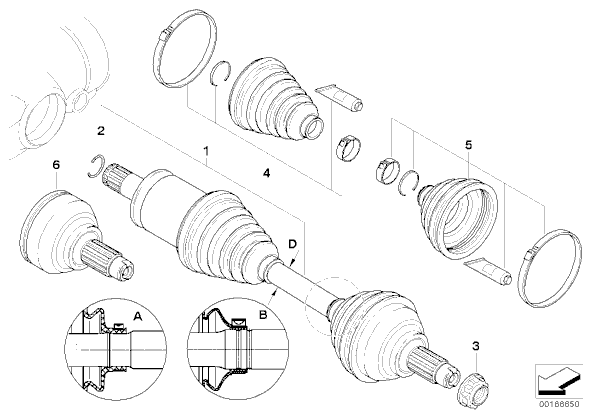 2
1
4
5
6
D
A
B
3
00188850