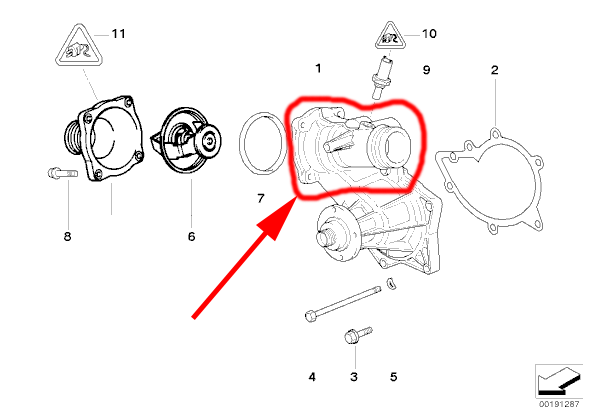 11
10
1
9
2
7
8
6
4
3
5
00191287