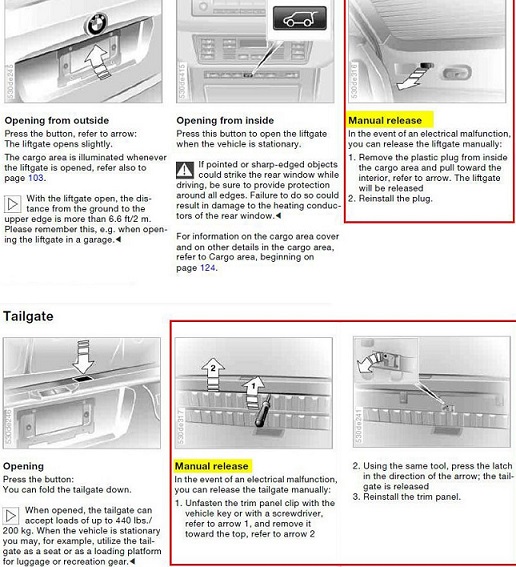 530de245

Opening from outside
Press the button, refer to arrow:
The liftgate opens slightly.

The cargo area is illuminated whenever the liftgate is opened, refer also to page 103.

With the liftgate open, the distance from the ground to the upper edge is more than 6.6 ft/2 m. Please remember this, e.g. when opening the liftgate in a garage.◄

530de415

Opening from inside
Press this button to open the liftgate when the vehicle is stationary.

If pointed or sharp-edged objects could strike the rear window while driving, be sure to provide protection around all edges. Failure to do so could result in damage to the heating conductors of the rear window.◄

For information on the cargo area cover and on other details in the cargo area, refer to Cargo area, beginning on page 124.

530de316

Manual release
In the event of an electrical malfunction, you can release the liftgate manually:
1. Remove the plastic plug from inside the cargo area and pull toward the interior, refer to arrow. The liftgate will be released
2. Reinstall the plug.

Tailgate

530de246

Opening
Press the button:
You can fold the tailgate down.

When opened, the tailgate can accept loads of up to 440 lbs./ 200 kg. When the vehicle is stationary you may, for example, utilize the tailgate as a seat or as a loading platform for luggage or recreation gear.◄

2
1
530de317

Manual release
In the event of an electrical malfunction, you can release the tailgate manually:
1. Unfasten the trim panel clip with the vehicle key or with a screwdriver, refer to arrow 1, and remove it toward the top, refer to arrow 2

530de241

2. Using the same tool, press the latch in the direction of the arrow; the tailgate is released
3. Reinstall the trim panel.