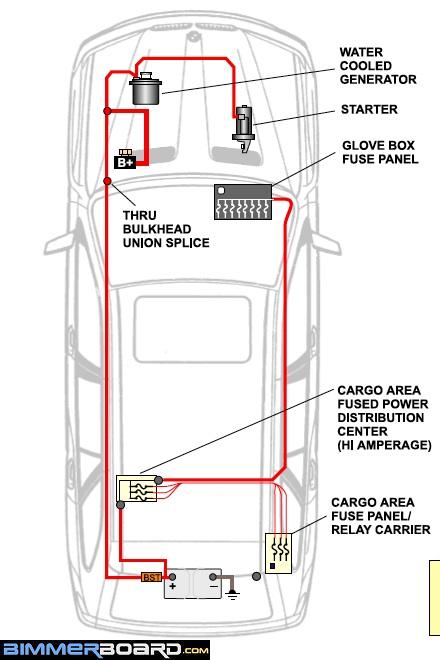 WATER COOLED GENERATOR

STARTER

GLOVE BOX FUSE PANEL

B+

THRU BULKHEAD UNION SPLICE

CARGO AREA FUSED POWER DISTRIBUTION CENTER (HI AMPERAGE)

CARGO AREA FUSE PANEL/ RELAY CARRIER

BST

+

−

BIMMERBOARD.COM