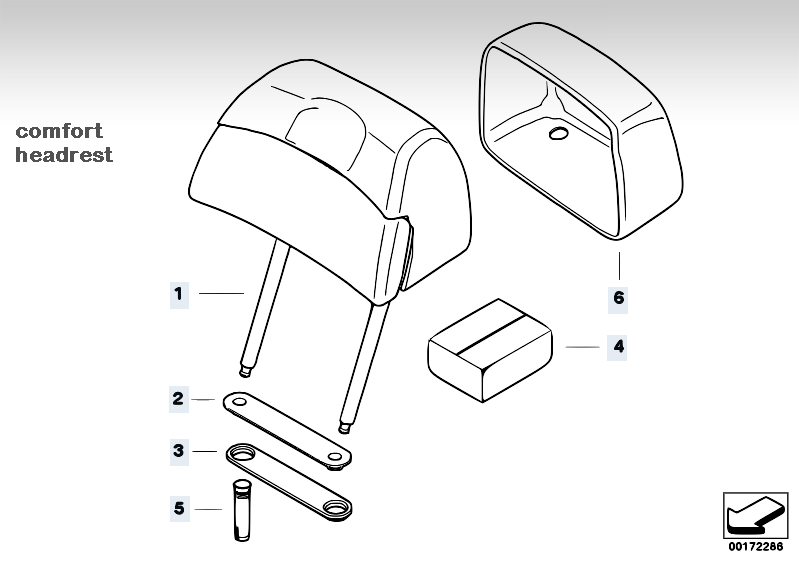 comfort headrest

1

6

4

2

3

5

00172286